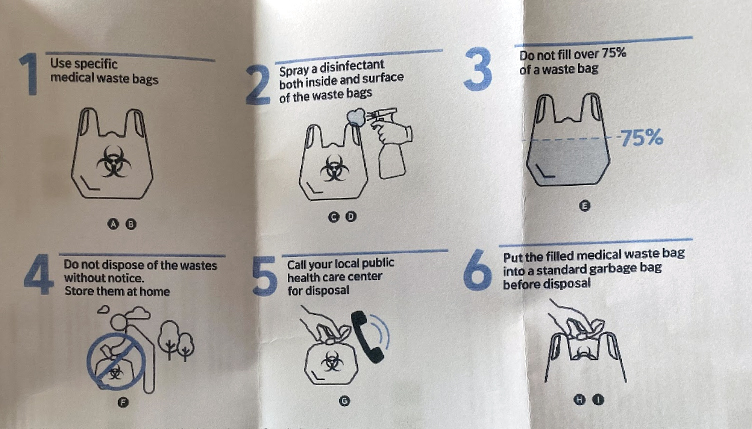 1 Use specific medical waste bags

A B

2 Spray a disinfectant both inside and surface of the waste bags

C D

3 Do not fill over 75% of a waste bag

75%

E

4 Do not dispose of the wastes without notice. Store them at home

F

5 Call your local public health care center for disposal

G

6 Put the filled medical waste bag into a standard garbage bag before disposal

H I