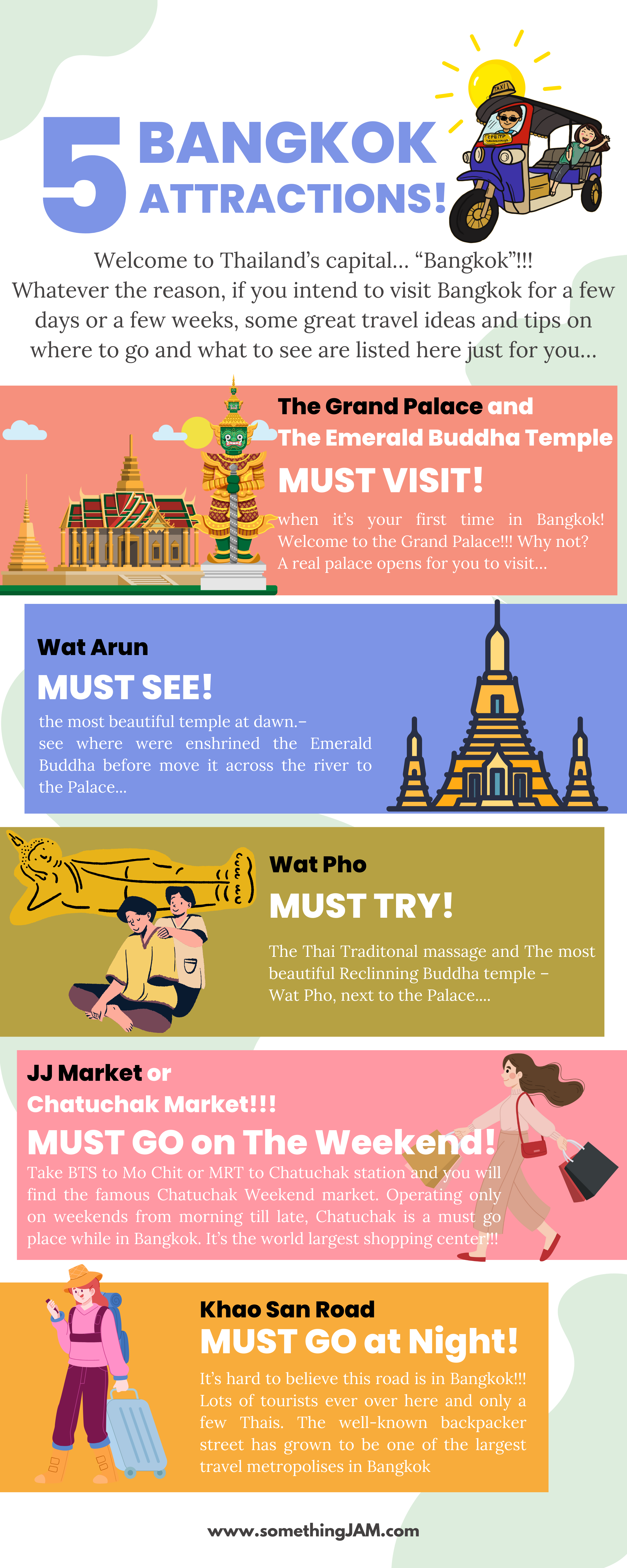 5 BANGKOK ATTRACTIONS!

TAXI

Welcome to Thailand's capital... "Bangkok"!!! Whatever the reason, if you intend to visit Bangkok for a few days or a few weeks, some great travel ideas and tips on where to go and what to see are listed here just for you...

The Grand Palace and The Emerald Buddha Temple

MUST VISIT!

when it's your first time in Bangkok! Welcome to the Grand Palace!!! Why not? A real palace opens for you to visit...

Wat Arun

MUST SEE!

the most beautiful temple at dawn.- see where were enshrined the Emerald Buddha before move it across the river to the Palace...

Wat Pho

MUST TRY!

The Thai Traditonal massage and The most beautiful Reclinning Buddha temple - Wat Pho, next to the Palace....

JJ Market or Chatuchak Market!!!

MUST GO on The Weekend!

Take BTS to Mo Chit or MRT to Chatuchak station and you will find the famous Chatuchak Weekend market. Operating only on weekends from morning till late, Chatuchak is a must go place while in Bangkok. It's the world largest shopping center!!!

Khao San Road

MUST GO at Night!

It's hard to believe this road is in Bangkok!!! Lots of tourists ever over here and only a few Thais. The well-known backpacker street has grown to be one of the largest travel metropolises in Bangkok

www.somethingJAM.com