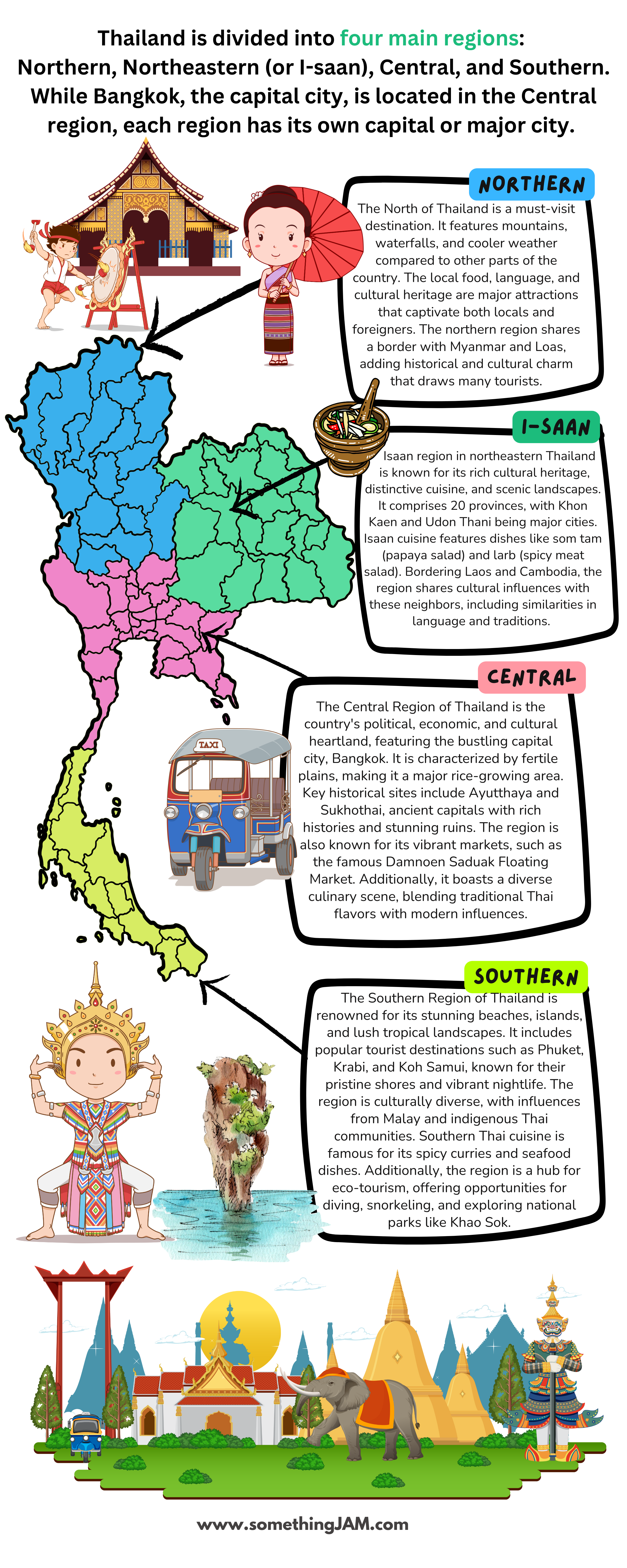 Thailand is divided into four main regions: Northern, Northeastern (or I-saan), Central, and Southern. While Bangkok, the capital city, is located in the Central region, each region has its own capital or major city.

NORTHERN

The North of Thailand is a must-visit destination. It features mountains, waterfalls, and cooler weather compared to other parts of the country. The local food, language, and cultural heritage are major attractions that captivate both locals and foreigners. The northern region shares a border with Myanmar and Loas, adding historical and cultural charm that draws many tourists.

I-SAAN

Isaan region in northeastern Thailand is known for its rich cultural heritage, distinctive cuisine, and scenic landscapes. It comprises 20 provinces, with Khon Kaen and Udon Thani being major cities. Isaan cuisine features dishes like som tam (papaya salad) and larb (spicy meat salad). Bordering Laos and Cambodia, the region shares cultural influences with these neighbors, including similarities in language and traditions.

CENTRAL

TAXI

The Central Region of Thailand is the country's political, economic, and cultural heartland, featuring the bustling capital city, Bangkok. It is characterized by fertile plains, making it a major rice-growing area. Key historical sites include Ayutthaya and Sukhothai, ancient capitals with rich histories and stunning ruins. The region is also known for its vibrant markets, such as the famous Damnoen Saduak Floating Market. Additionally, it boasts a diverse culinary scene, blending traditional Thai flavors with modern influences.

SOUTHERN

The Southern Region of Thailand is renowned for its stunning beaches, islands, and lush tropical landscapes. It includes popular tourist destinations such as Phuket, Krabi, and Koh Samui, known for their pristine shores and vibrant nightlife. The region is culturally diverse, with influences from Malay and indigenous Thai communities. Southern Thai cuisine is famous for its spicy curries and seafood dishes. Additionally, the region is a hub for eco-tourism, offering opportunities for diving, snorkeling, and exploring national parks like Khao Sok.

www.somethingJAM.com